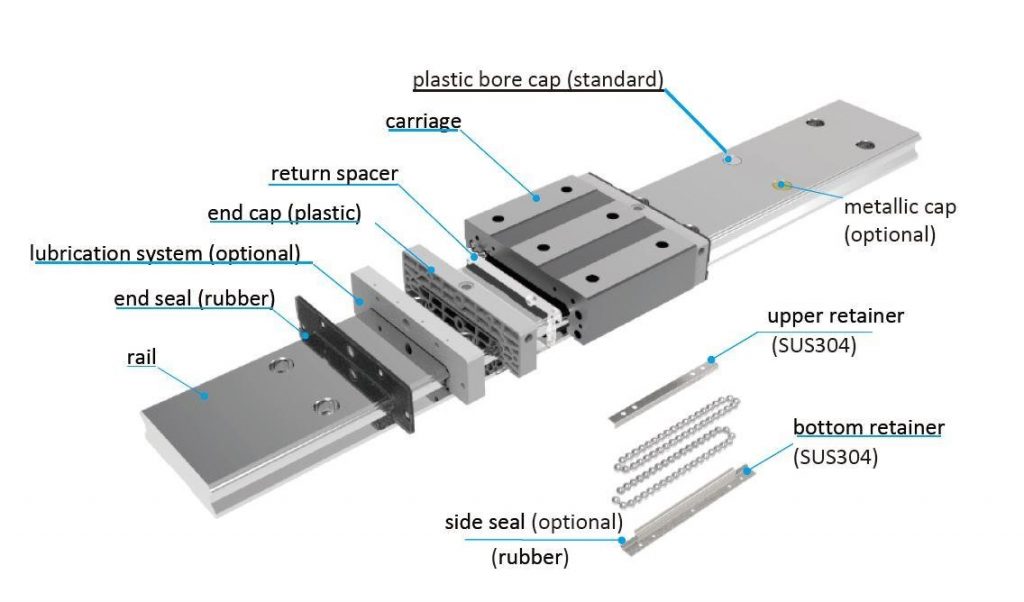 plastic bore cap (standard)
carriage
return spacer
end cap (plastic)
lubrication system (optional)
end seal (rubber)
rail
metallic cap (optional)
upper retainer (SUS304)
bottom retainer (SUS304)
side seal (optional) (rubber)